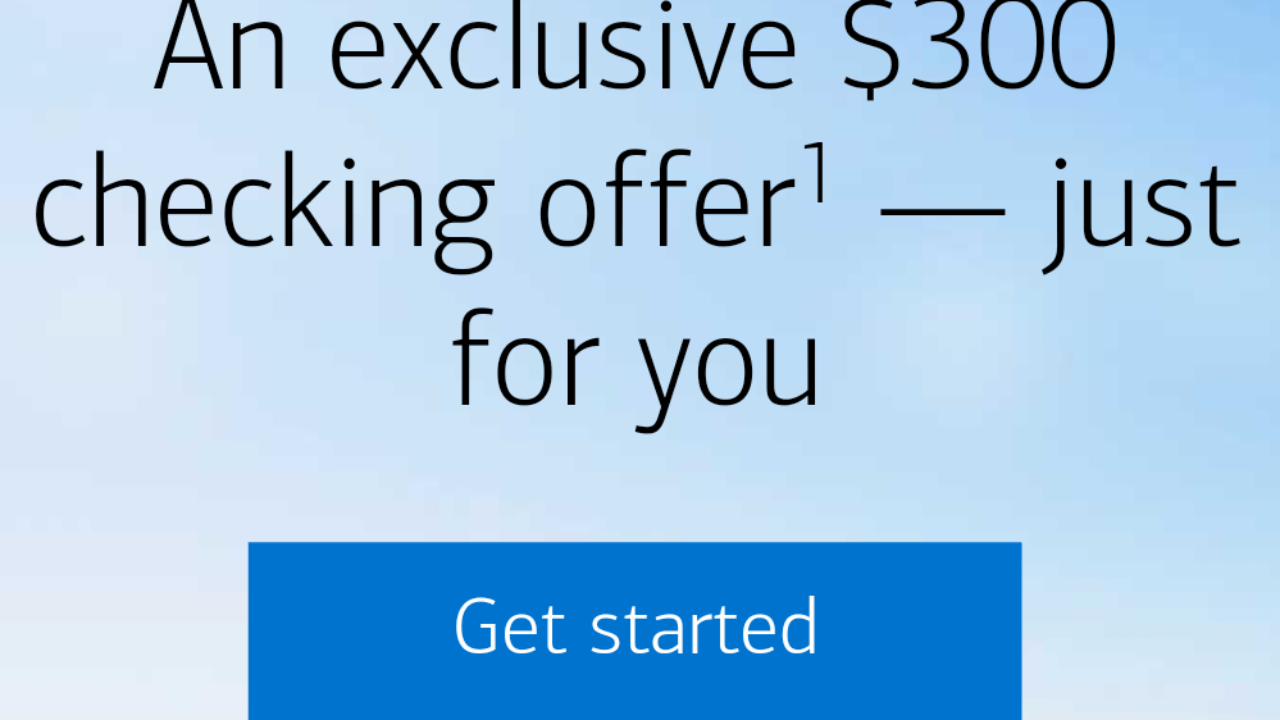 An exclusive \$300 checking offer$^1$ — just for you

Get started