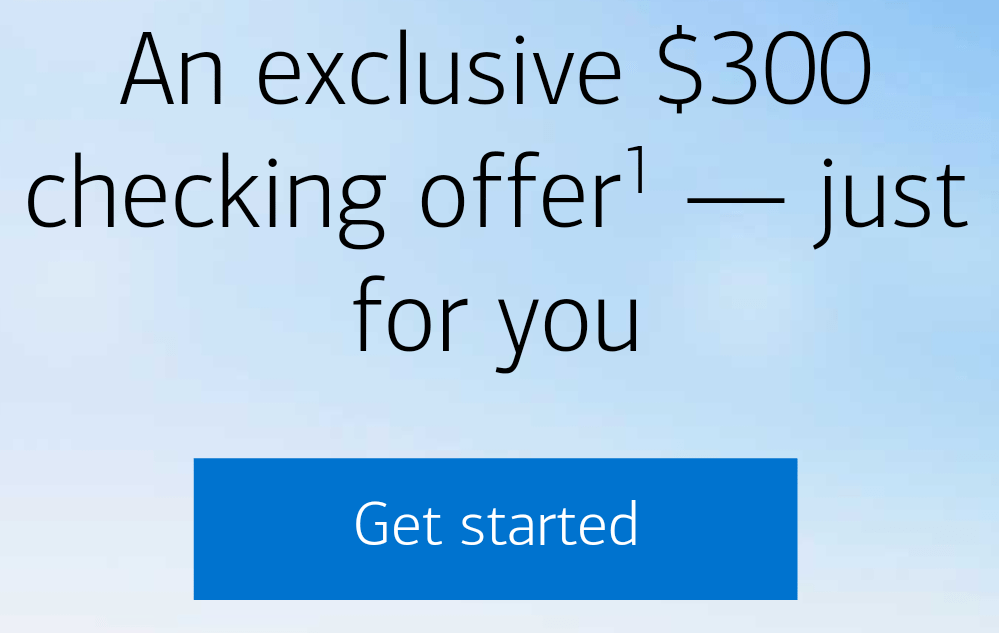 An exclusive \$300 checking offer$^1$ — just for you

Get started