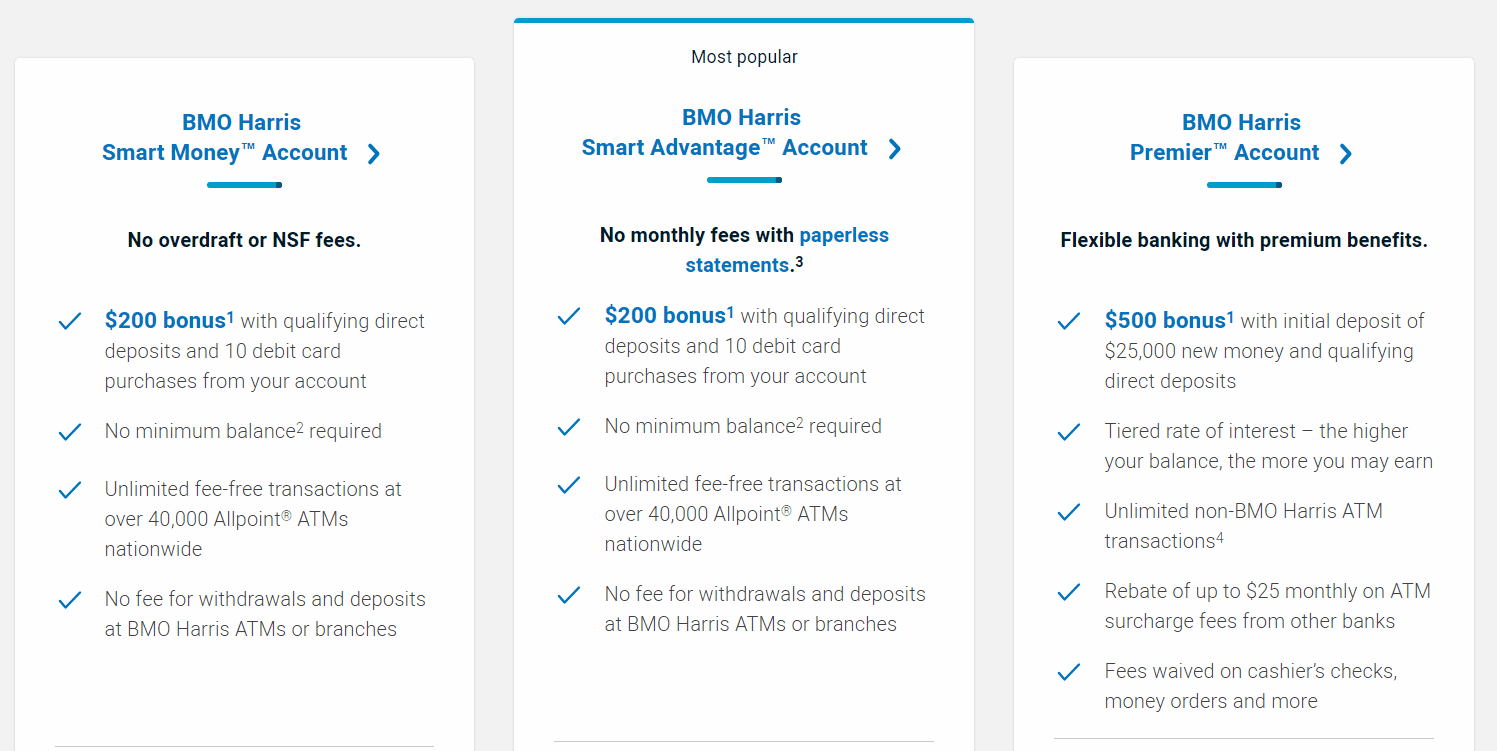 BMO Harris
Smart Money™ Account

No overdraft or NSF fees.

$200 bonus$^1$ with qualifying direct deposits and 10 debit card purchases from your account

No minimum balance$^2$ required

Unlimited fee-free transactions at over 40,000 Allpoint® ATMs nationwide

No fee for withdrawals and deposits at BMO Harris ATMs or branches

Most popular

BMO Harris
Smart Advantage™ Account

No monthly fees with paperless statements.$^3$

$200 bonus$^1$ with qualifying direct deposits and 10 debit card purchases from your account

No minimum balance$^2$ required

Unlimited fee-free transactions at over 40,000 Allpoint® ATMs nationwide

No fee for withdrawals and deposits at BMO Harris ATMs or branches

BMO Harris
Premier™ Account

Flexible banking with premium benefits.

$500 bonus$^1$ with initial deposit of $25,000 new money and qualifying direct deposits

Tiered rate of interest – the higher your balance, the more you may earn

Unlimited non-BMO Harris ATM transactions$^4$

Rebate of up to $25 monthly on ATM surcharge fees from other banks

Fees waived on cashier's checks, money orders and more