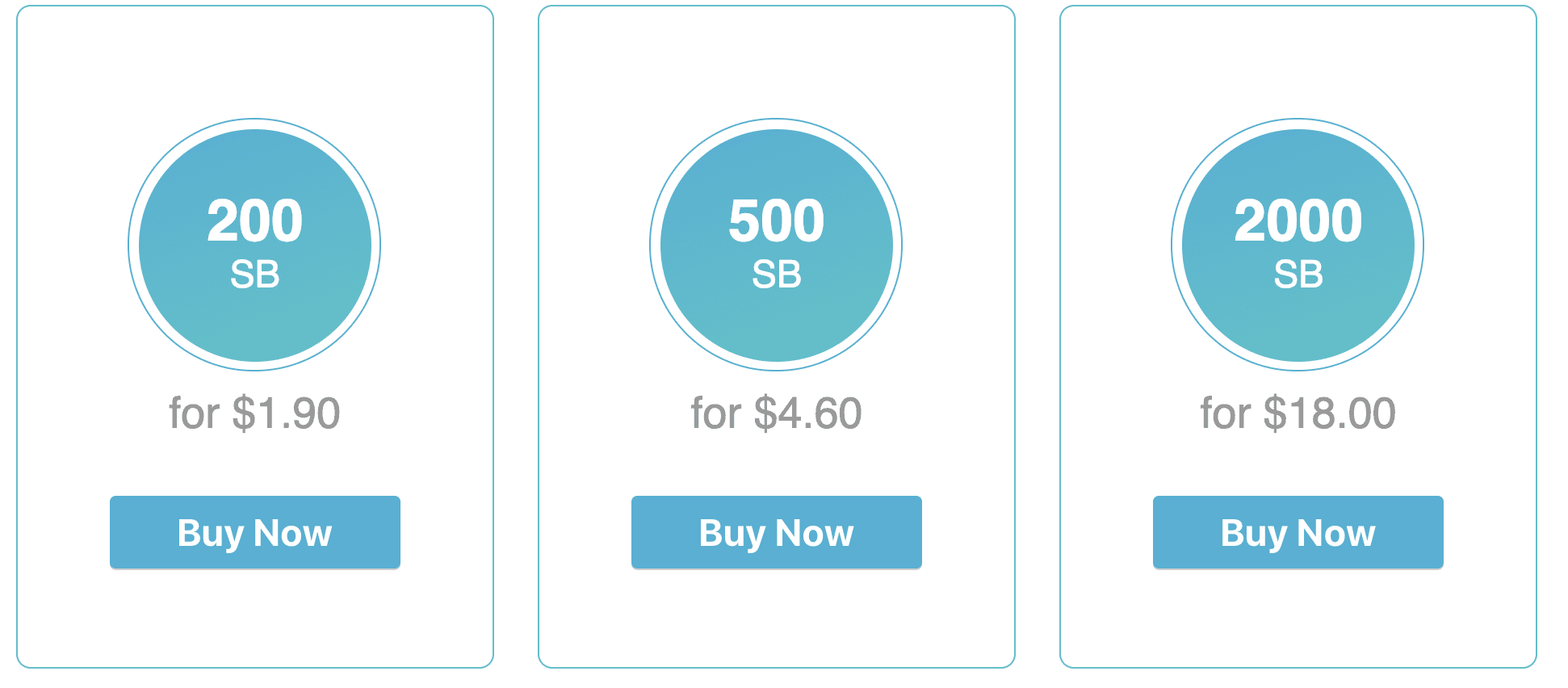 200
SB
for \$1.90
Buy Now

500
SB
for \$4.60
Buy Now

2000
SB
for \$18.00
Buy Now