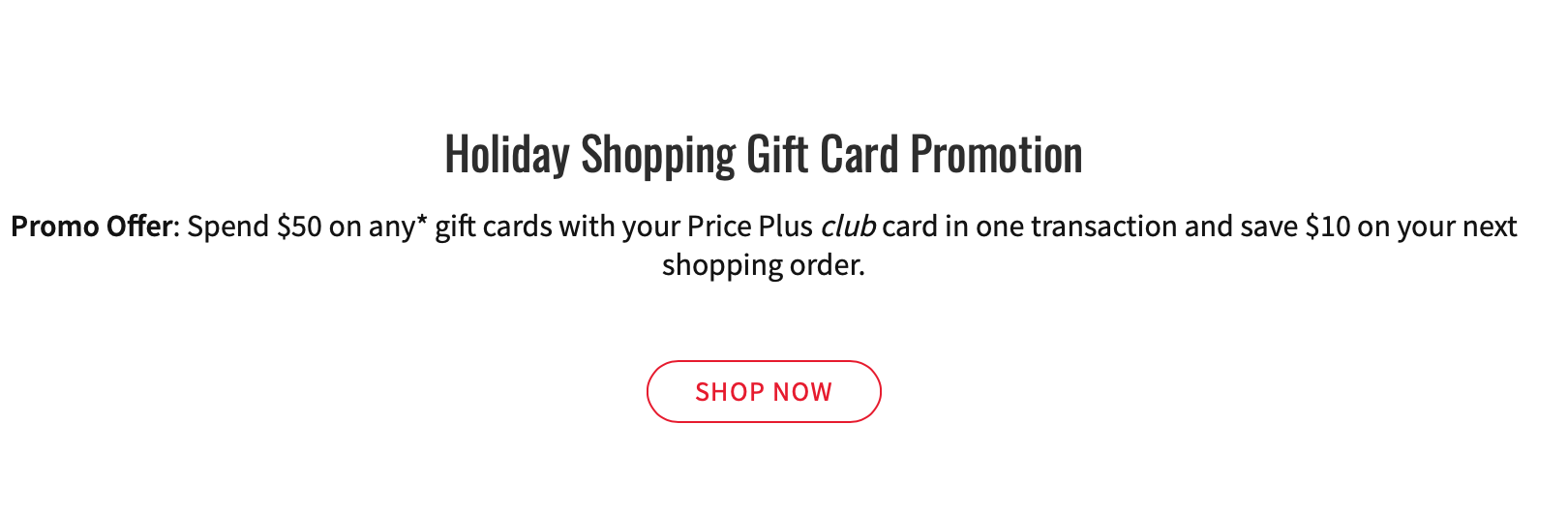 Holiday Shopping Gift Card Promotion

Promo Offer: Spend \$50 on any* gift cards with your Price Plus club card in one transaction and save \$10 on your next shopping order.

SHOP NOW