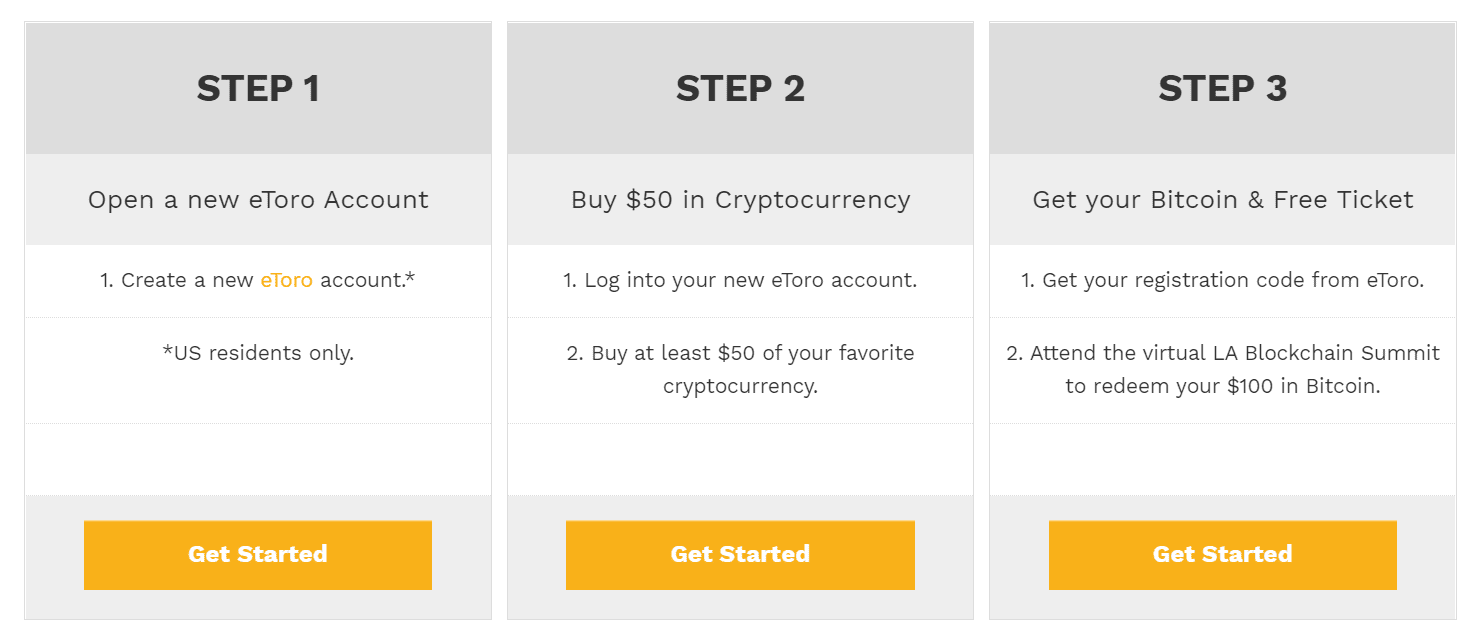 STEP 1

Open a new eToro Account

1. Create a new eToro account.*

*US residents only.

Get Started

STEP 2

Buy \$50 in Cryptocurrency

1. Log into your new eToro account.

2. Buy at least \$50 of your favorite cryptocurrency.

Get Started

STEP 3

Get your Bitcoin & Free Ticket

1. Get your registration code from eToro.

2. Attend the virtual LA Blockchain Summit to redeem your \$100 in Bitcoin.

Get Started