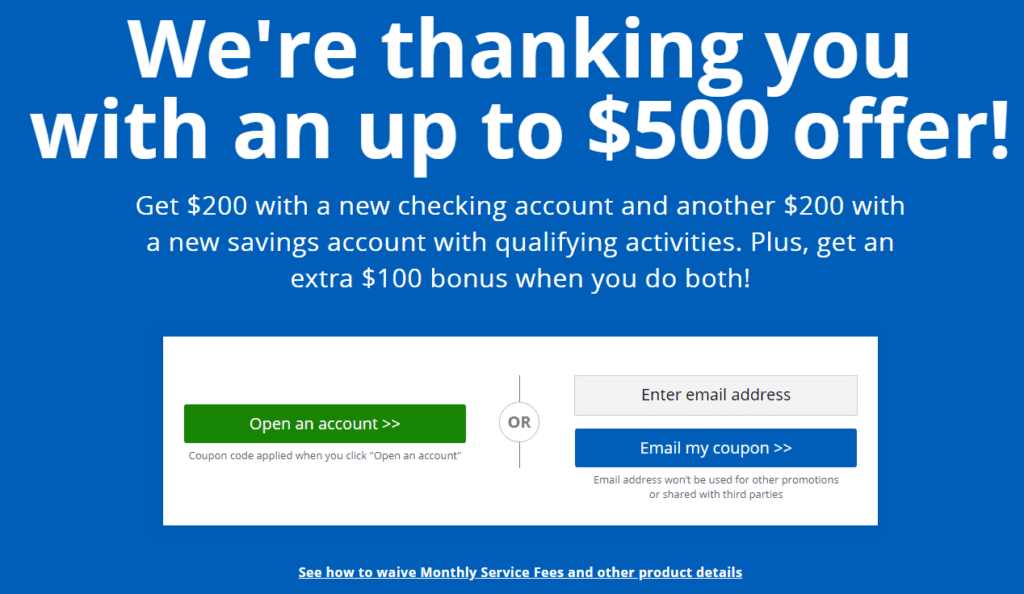 We're thanking you with an up to \$500 offer!

Get \$200 with a new checking account and another \$200 with a new savings account with qualifying activities. Plus, get an extra \$100 bonus when you do both!

Open an account >>

Coupon code applied when you click "Open an account"

OR

Enter email address

Email my coupon >>

Email address won't be used for other promotions or shared with third parties

See how to waive Monthly Service Fees and other product details