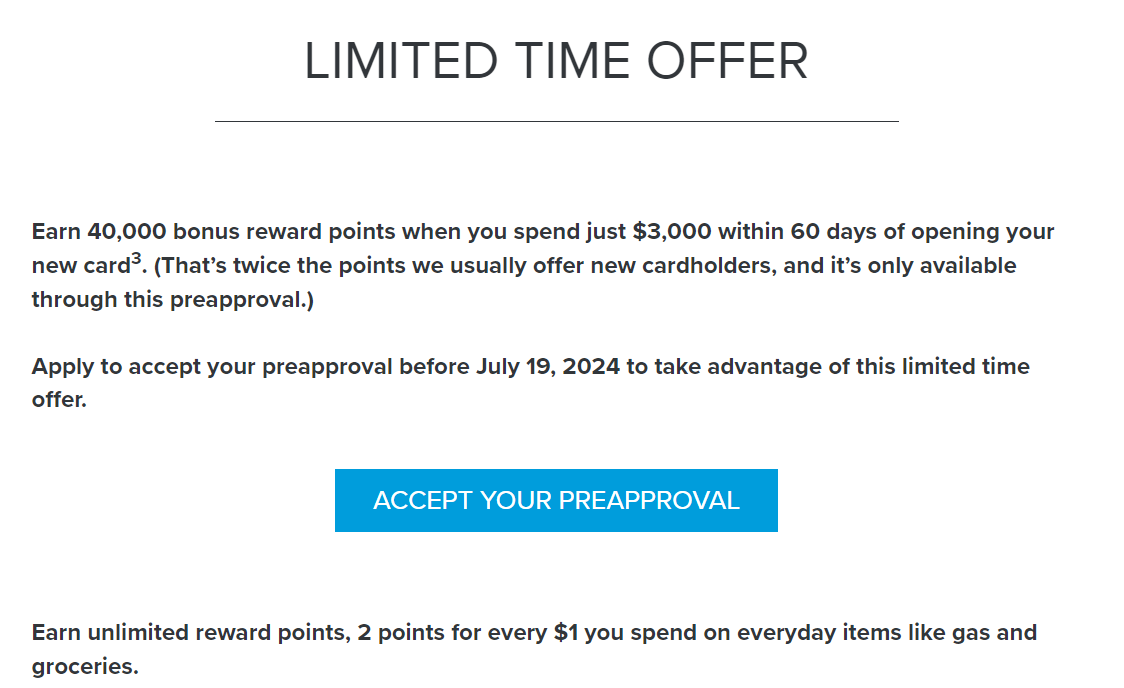 LIMITED TIME OFFER

Earn 40,000 bonus reward points when you spend just \$3,000 within 60 days of opening your new card$^3$. (That's twice the points we usually offer new cardholders, and it's only available through this preapproval.)

Apply to accept your preapproval before July 19, 2024 to take advantage of this limited time offer.

ACCEPT YOUR PREAPPROVAL

Earn unlimited reward points, 2 points for every \$1 you spend on everyday items like gas and groceries.