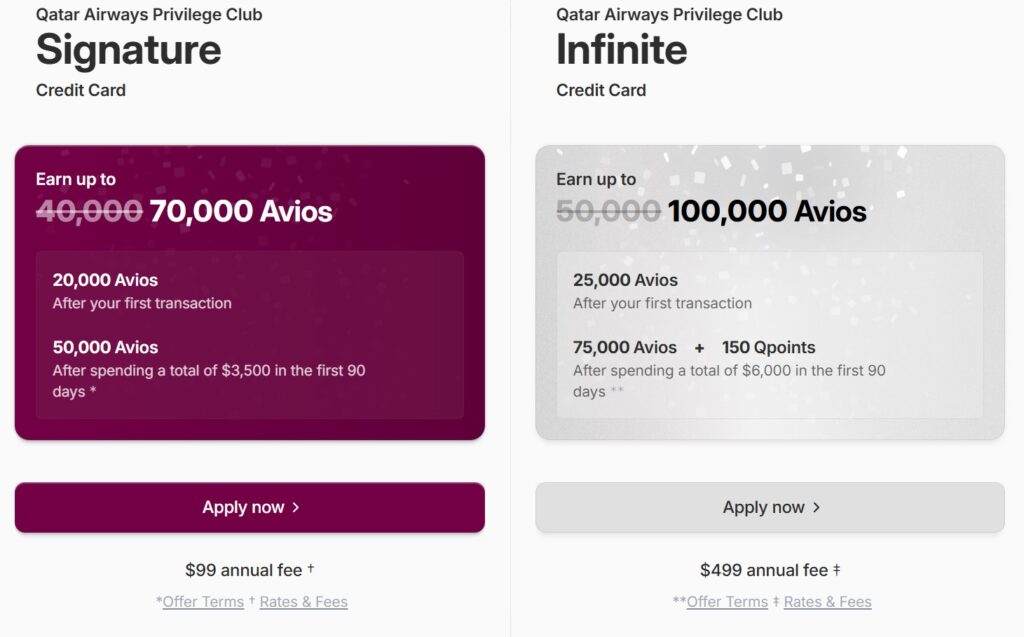 Qatar Airways Privilege Club
Signature
Credit Card

Earn up to
~~40,000~~ 70,000 Avios

20,000 Avios
After your first transaction

50,000 Avios
After spending a total of $3,500 in the first 90 days *

Apply now >

$99 annual fee †

*Offer Terms † Rates & Fees

Qatar Airways Privilege Club
Infinite
Credit Card

Earn up to
~~50,000~~ 100,000 Avios

25,000 Avios
After your first transaction

75,000 Avios + 150 Qpoints
After spending a total of $6,000 in the first 90 days **

Apply now >

$499 annual fee ‡

**Offer Terms ‡ Rates & Fees