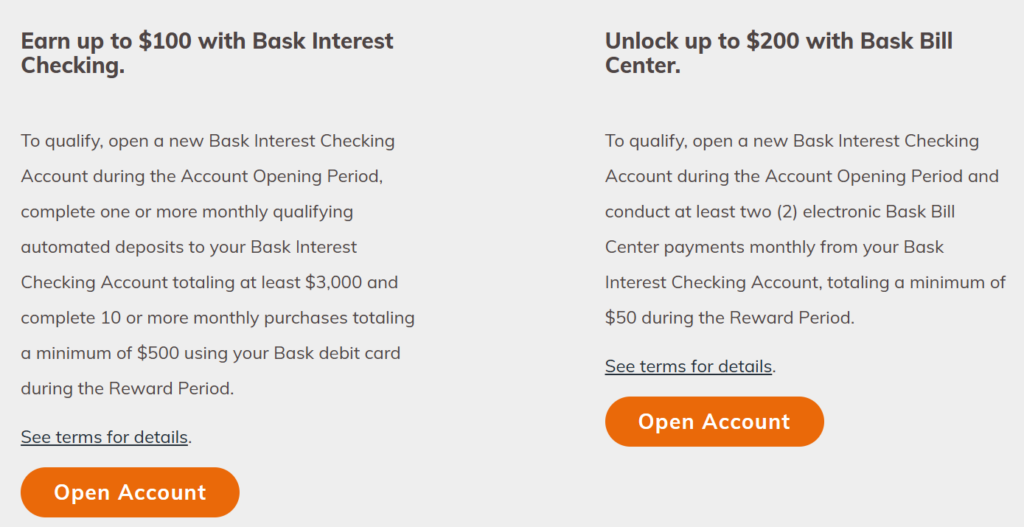 Earn up to \$100 with Bask Interest Checking.

To qualify, open a new Bask Interest Checking Account during the Account Opening Period, complete one or more monthly qualifying automated deposits to your Bask Interest Checking Account totaling at least \$3,000 and complete 10 or more monthly purchases totaling a minimum of \$500 using your Bask debit card during the Reward Period.

See terms for details.

Open Account

Unlock up to \$200 with Bask Bill Center.

To qualify, open a new Bask Interest Checking Account during the Account Opening Period and conduct at least two (2) electronic Bask Bill Center payments monthly from your Bask Interest Checking Account, totaling a minimum of \$50 during the Reward Period.

See terms for details.

Open Account